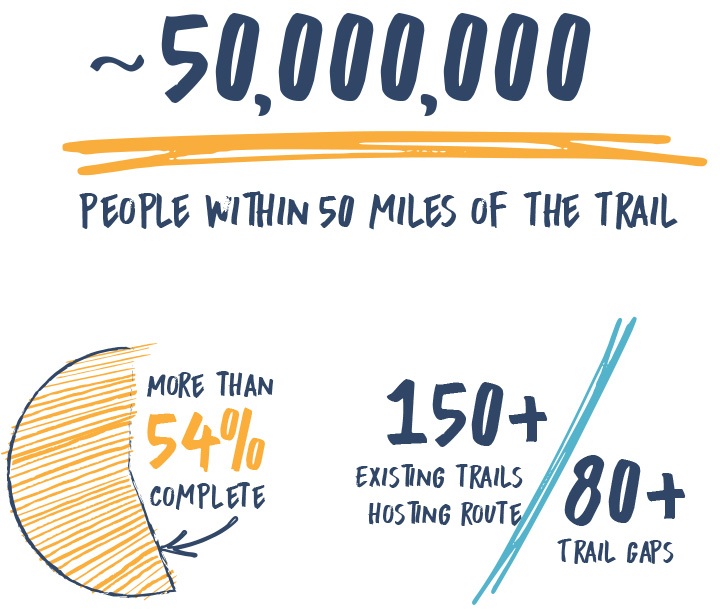 ~50,000,000

PEOPLE WITHIN 50 MILES OF THE TRAIL

MORE THAN
54%
COMPLETE

150+
EXISTING TRAILS HOSTING ROUTE

80+
TRAIL GAPS