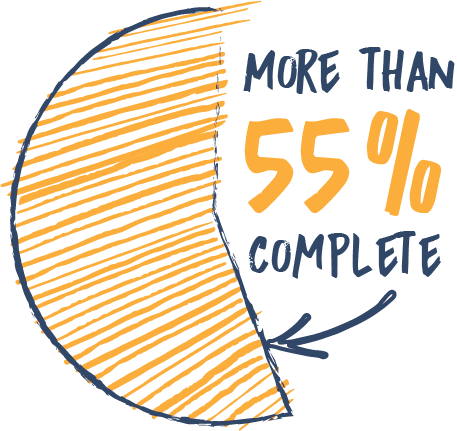 MORE THAN
55%
COMPLETE