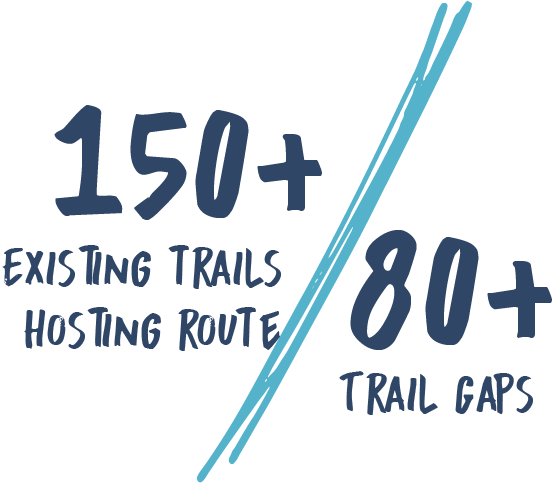 150+
EXISTING TRAILS HOSTING ROUTE

80+
TRAIL GAPS