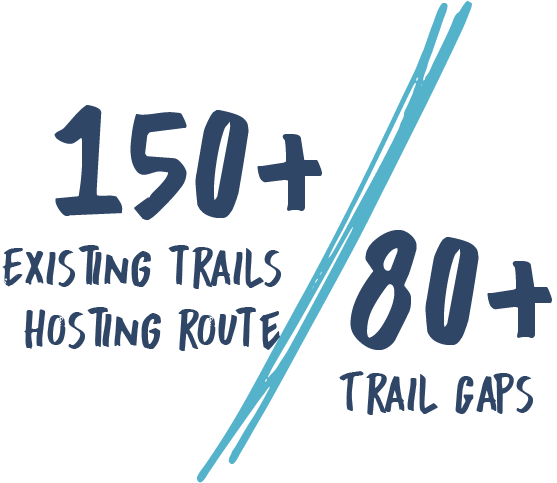 150+
EXISTING TRAILS HOSTING ROUTE

80+
TRAIL GAPS