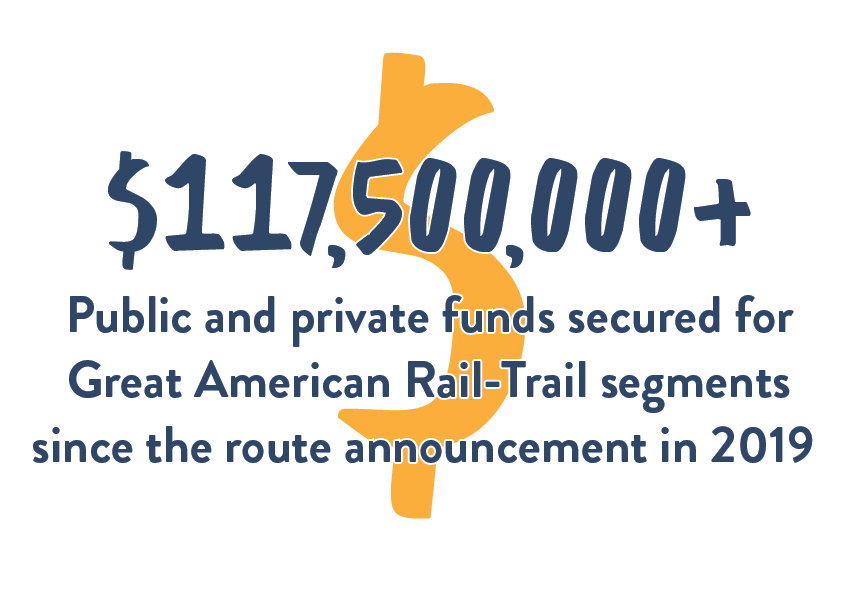 $117,500,000+

Public and private funds secured for Great American Rail-Trail segments since the route announcement in 2019